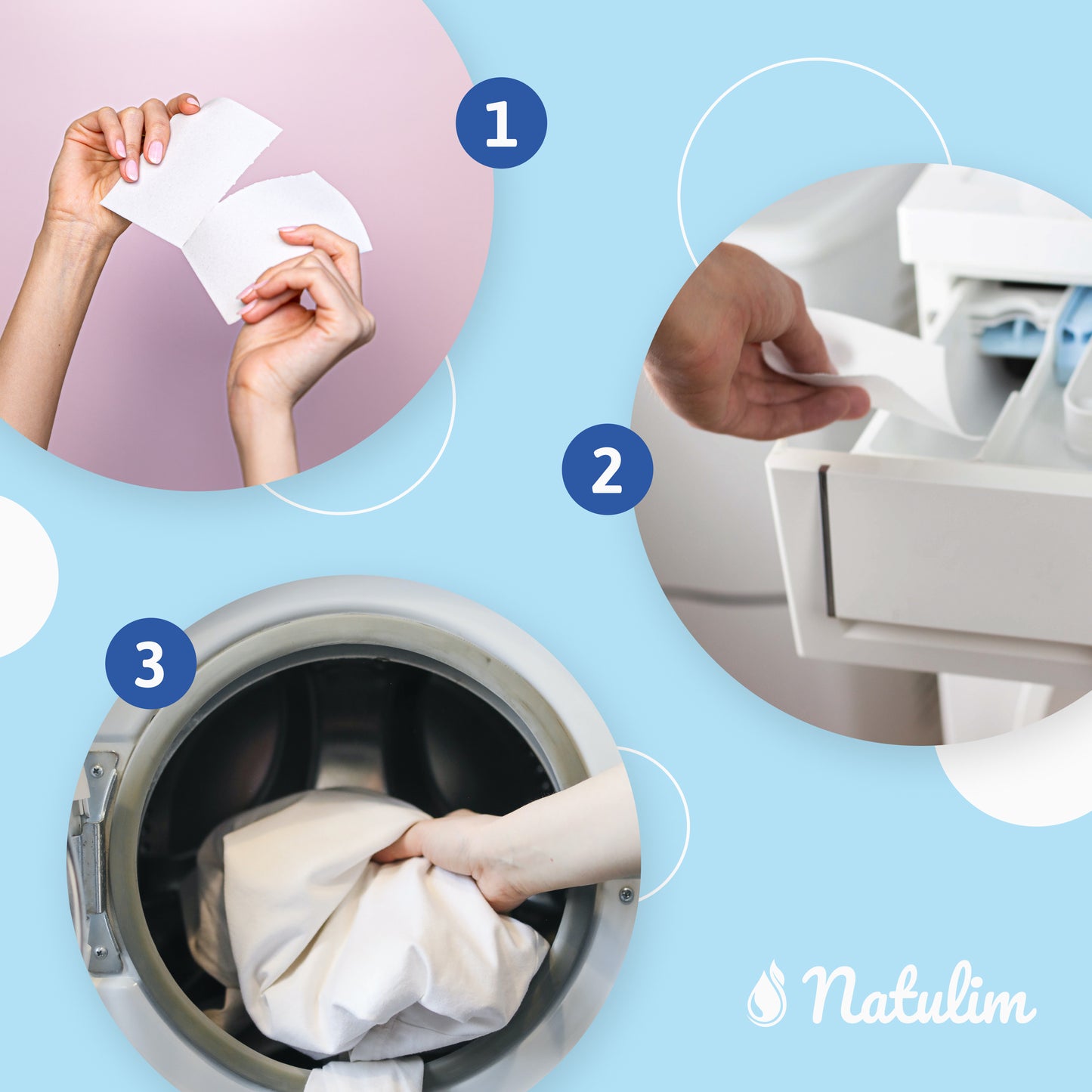 1

2

3

Natulim