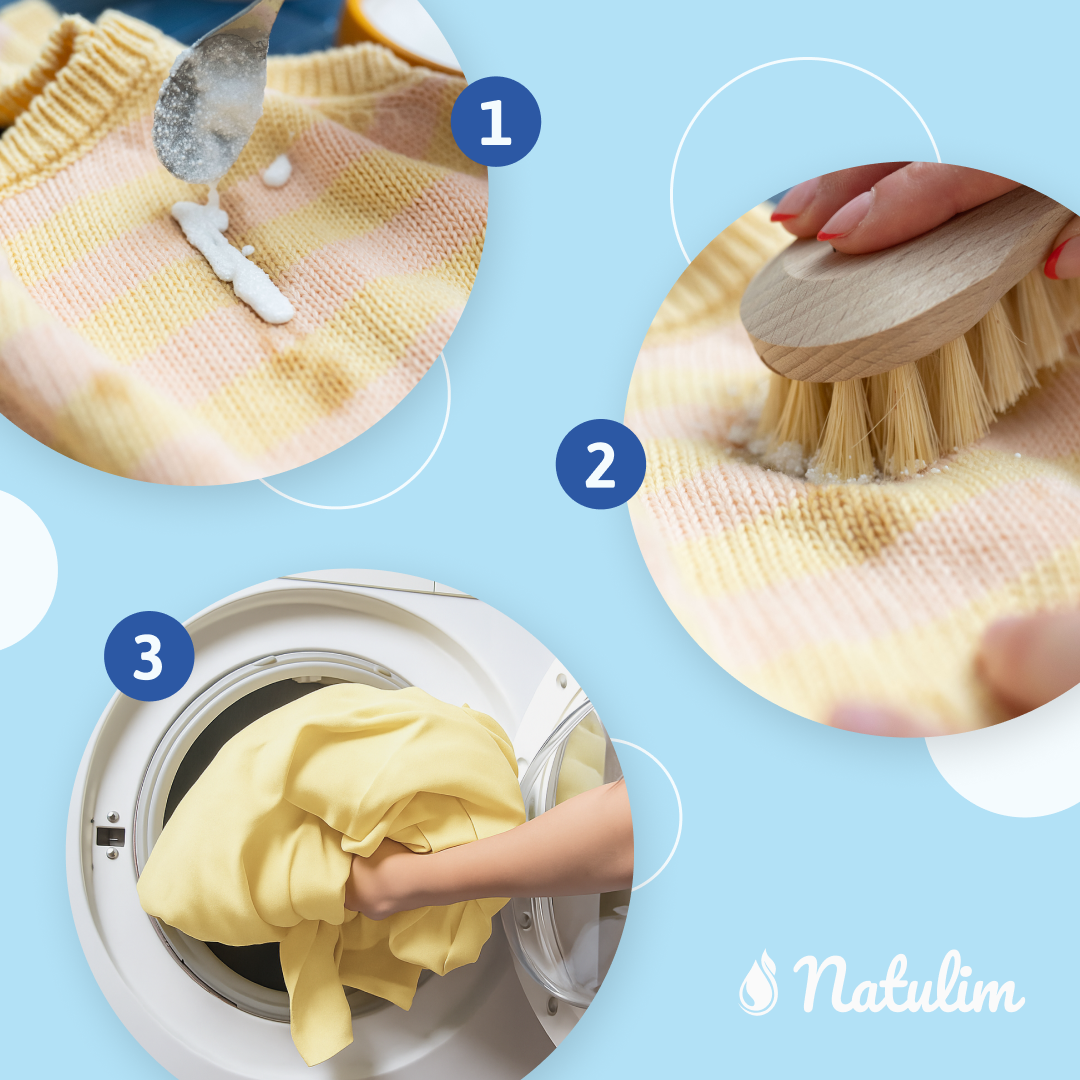 1

2

3

Natulim