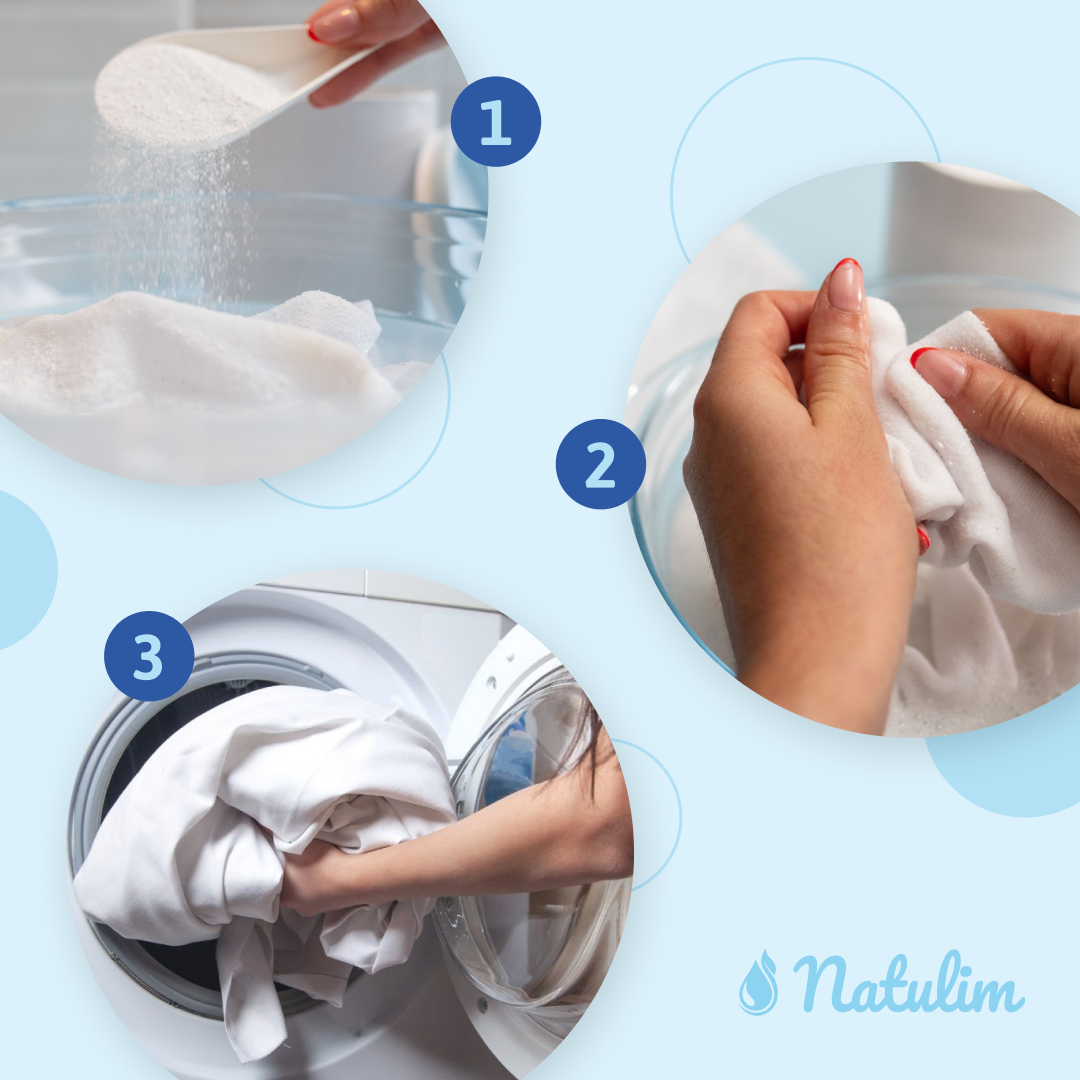 1

2

3

Natulim